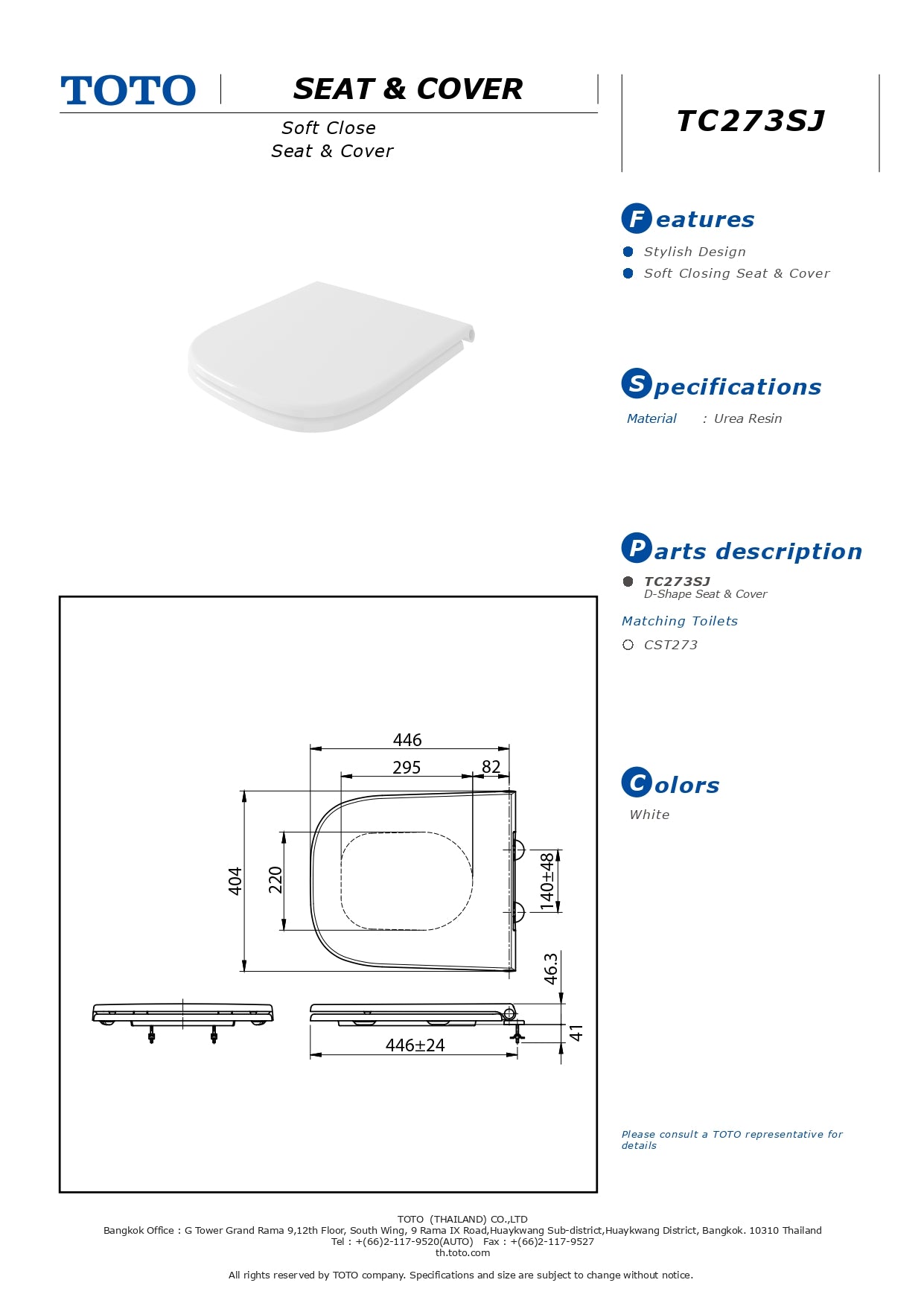 TOTO

SEAT & COVER

Soft Close
Seat & Cover

TC273SJ

Features

Stylish Design
Soft Closing Seat & Cover

Specifications

Material : Urea Resin

Parts description

TC273SJ
D-Shape Seat & Cover

Matching Toilets

CST273

Colors

White

446
295
82
404
220
140±48
46.3
41
446±24

Please consult a TOTO representative for details

TOTO (THAILAND) CO.,LTD
Bangkok Office : G Tower Grand Rama 9,12th Floor, South Wing, 9 Rama IX Road,Huaykwang Sub-district,Huaykwang District, Bangkok. 10310 Thailand
Tel : +(66)2-117-9520(AUTO) Fax : +(66)2-117-9527
th.toto.com

All rights reserved by TOTO company. Specifications and size are subject to change without notice.